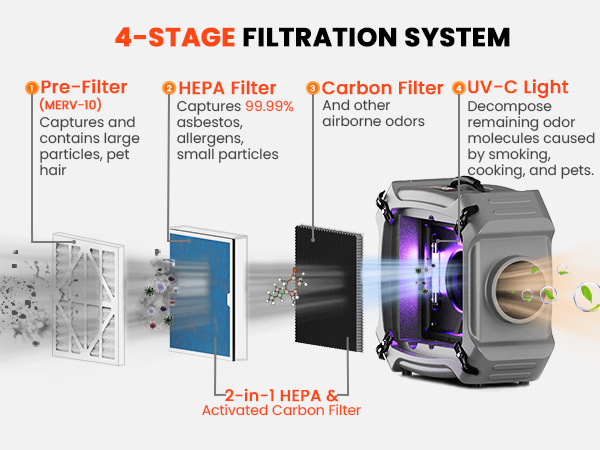 4-STAGE FILTRATION SYSTEM

1 Pre-Filter
(MERV-10)
Captures and contains large particles, pet hair

2 HEPA Filter
Captures 99.99% asbestos, allergens, small particles

3 Carbon Filter
And other airborne odors

4 UV-C Light
Decompose remaining odor molecules caused by smoking, cooking, and pets.

2-in-1 HEPA &
Activated Carbon Filter